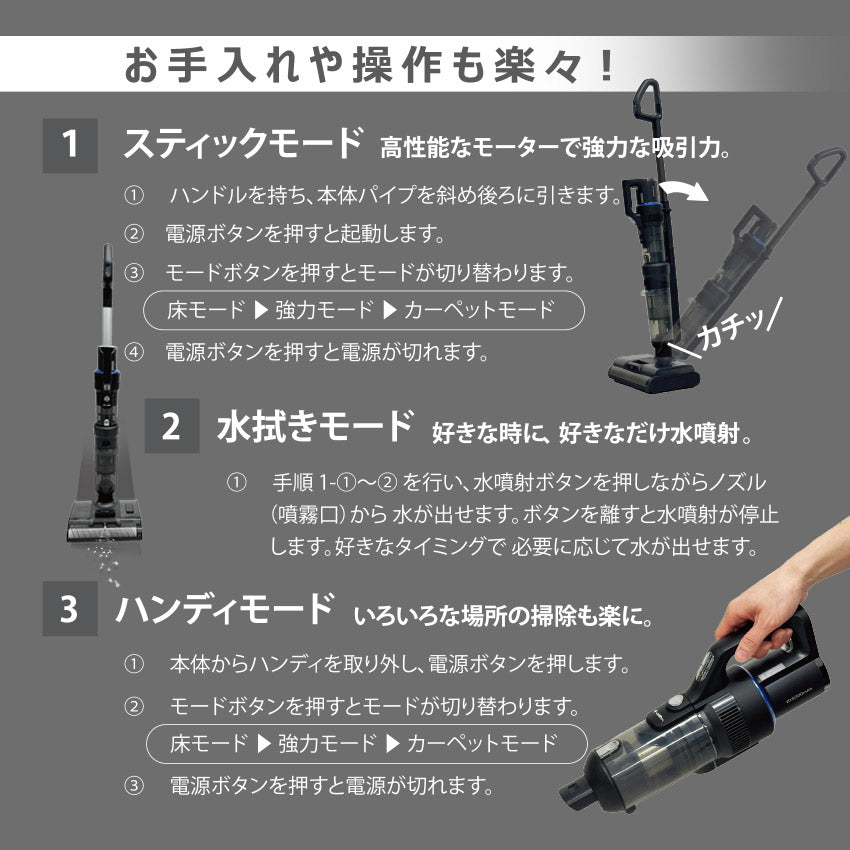 お手入れや操作も楽々！

1 スティックモード 高性能なモーターで強力な吸引力。

① ハンドルを持ち、本体パイプを斜め後ろに引きます。

② 電源ボタンを押すと起動します。

③ モードボタンを押すとモードが切り替わります。

床モード ▶ 強力モード ▶ カーペットモード

④ 電源ボタンを押すと電源が切れます。

＼カチッ／

2 水拭きモード 好きな時に、好きなだけ水噴射。

① 手順 1-①〜② を行い、水噴射ボタンを押しながらノズル（噴霧口）から 水が出せます。ボタンを離すと水噴射が停止します。好きなタイミングで 必要に応じて水が出せます。

3 ハンディモード いろいろな場所の掃除も楽に。

① 本体からハンディを取り外し、電源ボタンを押します。

② モードボタンを押すとモードが切り替わります。

床モード ▶ 強力モード ▶ カーペットモード

③ 電源ボタンを押すと電源が切れます。